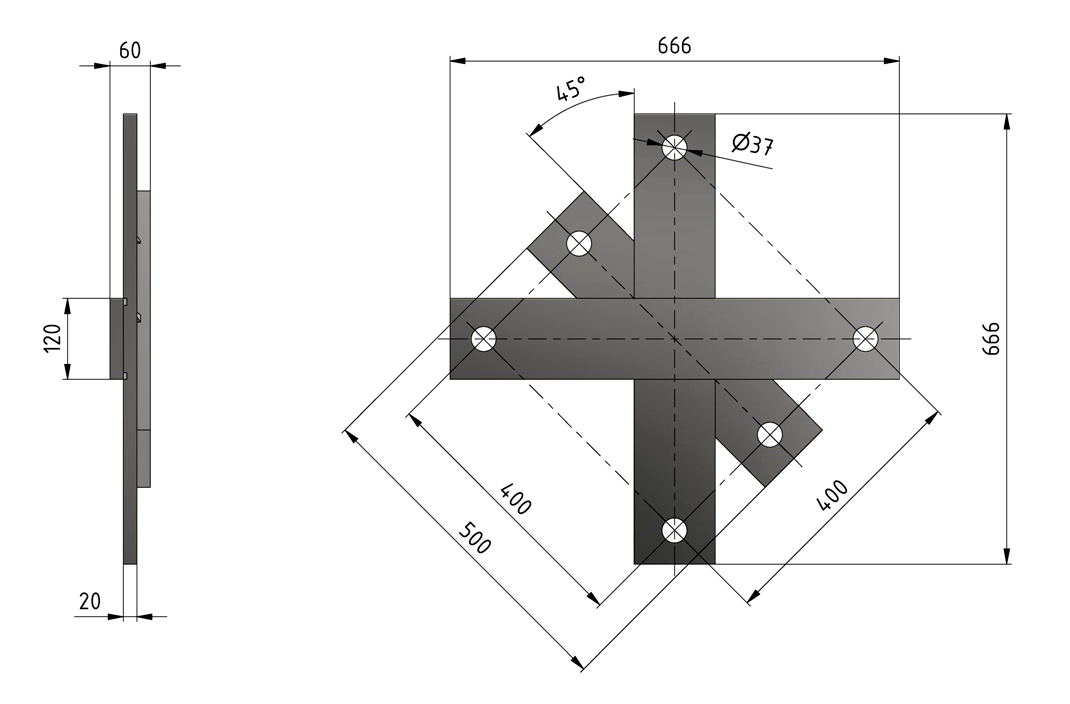 60
120
20
666
45°
Ø37
666
400
500
400