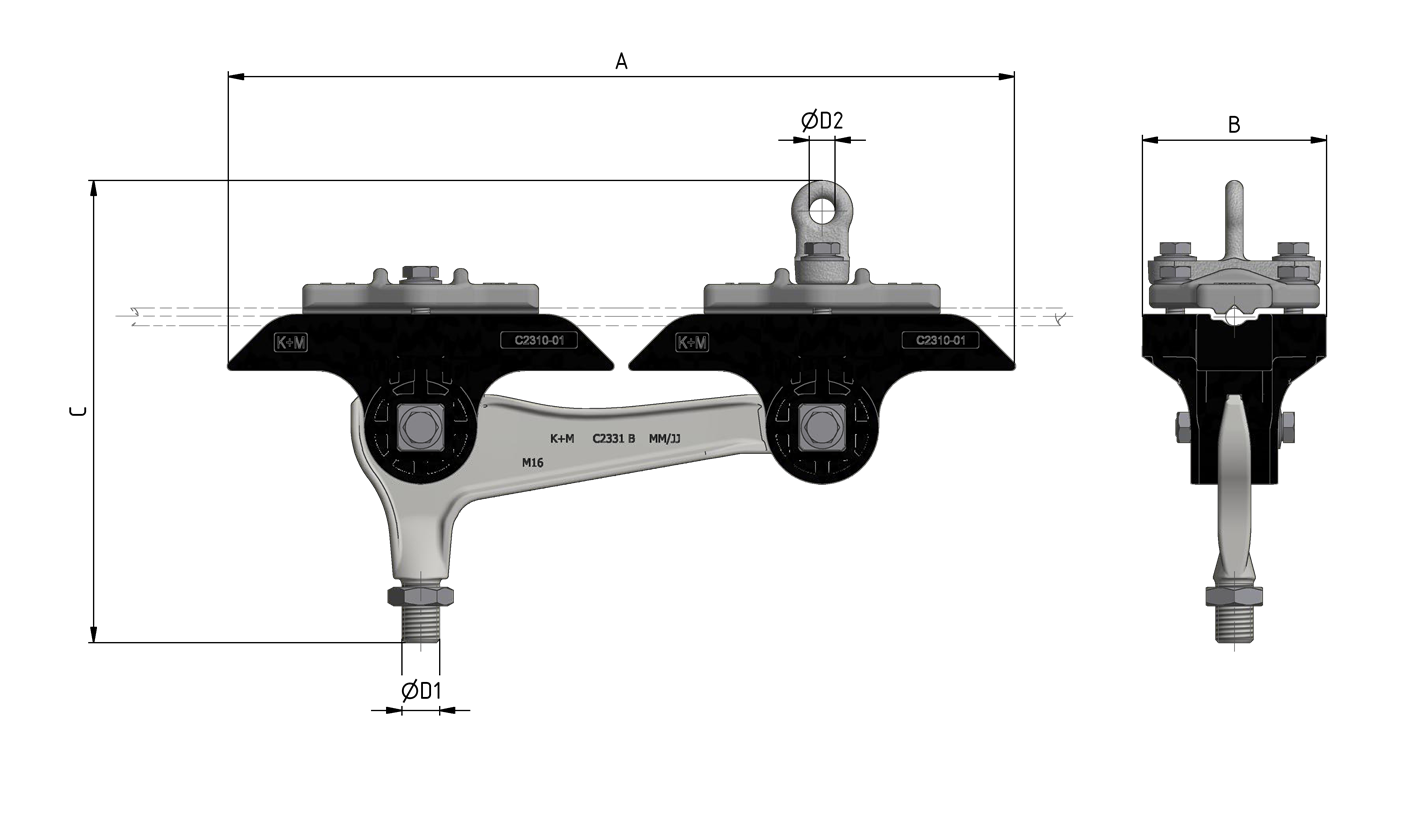 A

ØD2

B

C

K+M

C2310-01

K+M

C2310-01

K+M C2331 B MM/JJ

M16

ØD1