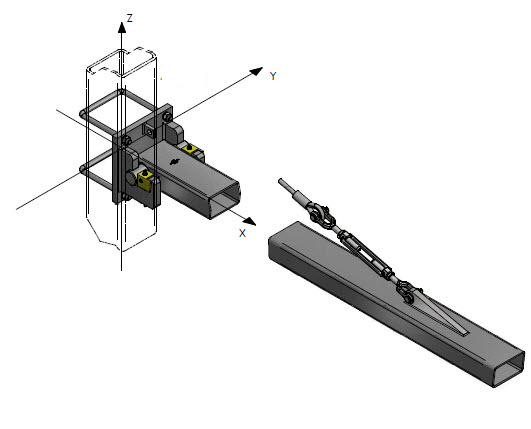 Z
Y
X